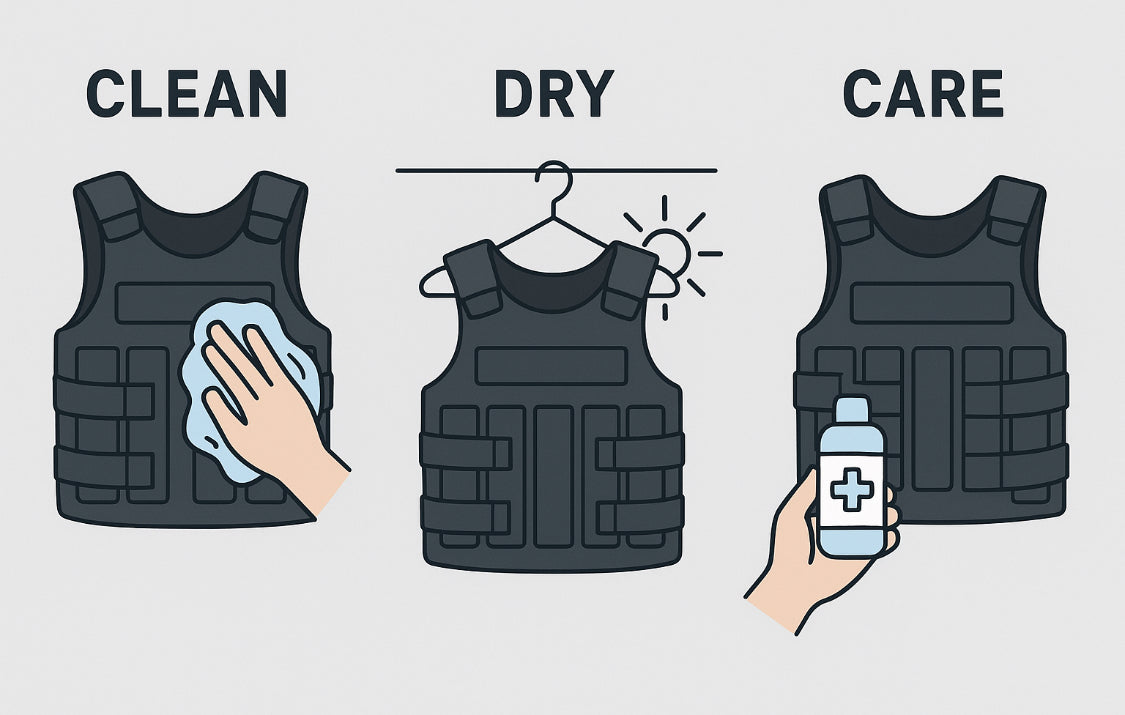 CLEAN

DRY

CARE